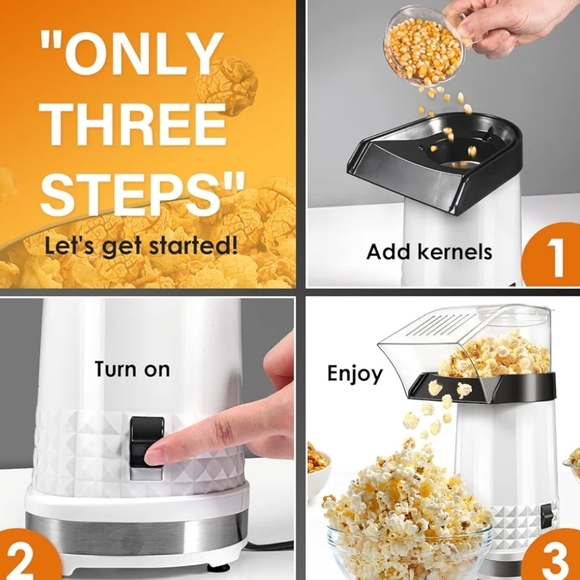 "ONLY THREE STEPS"
Let's get started!

Add kernels
1

Turn on
2

Enjoy
3